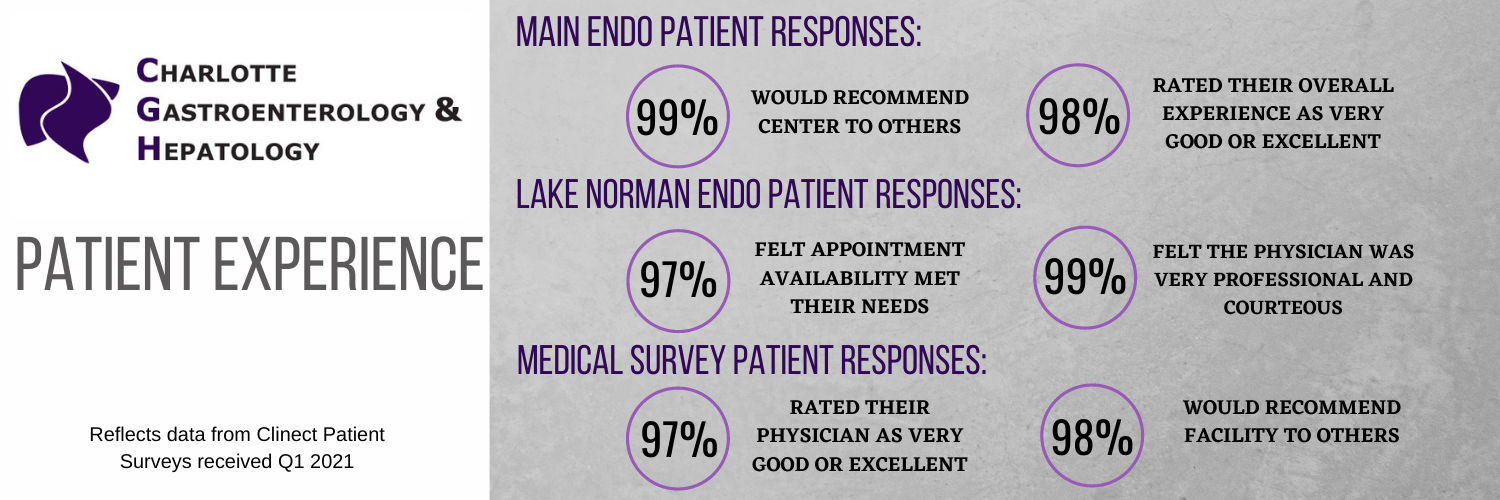 CHARLOTTE GASTROENTEROLOGY & HEPATOLOGY

PATIENT EXPERIENCE

Reflects data from Clinect Patient Surveys received Q1 2021

MAIN ENDO PATIENT RESPONSES:

99% WOULD RECOMMEND CENTER TO OTHERS

98% RATED THEIR OVERALL EXPERIENCE AS VERY GOOD OR EXCELLENT

LAKE NORMAN ENDO PATIENT RESPONSES:

97% FELT APPOINTMENT AVAILABILITY MET THEIR NEEDS

99% FELT THE PHYSICIAN WAS VERY PROFESSIONAL AND COURTEOUS

MEDICAL SURVEY PATIENT RESPONSES:

97% RATED THEIR PHYSICIAN AS VERY GOOD OR EXCELLENT

98% WOULD RECOMMEND FACILITY TO OTHERS